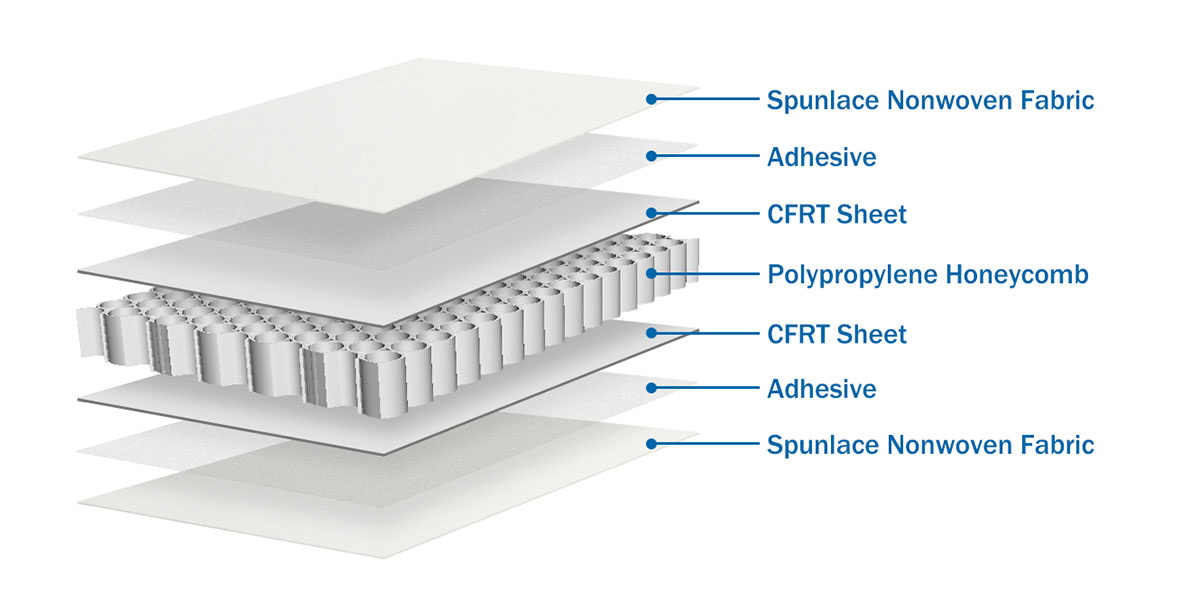 Spunlace Nonwoven Fabric
Adhesive
CFRT Sheet
Polypropylene Honeycomb
CFRT Sheet
Adhesive
Spunlace Nonwoven Fabric